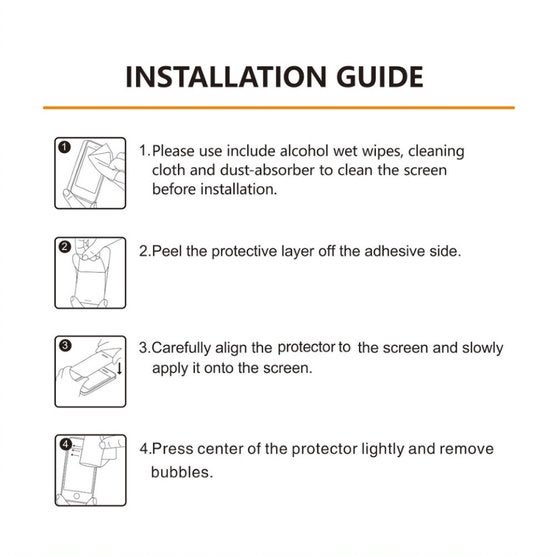 INSTALLATION GUIDE

1

1.Please use include alcohol wet wipes, cleaning cloth and dust-absorber to clean the screen before installation.

2

2.Peel the protective layer off the adhesive side.

3

3.Carefully align the protector to the screen and slowly apply it onto the screen.

4

4.Press center of the protector lightly and remove bubbles.